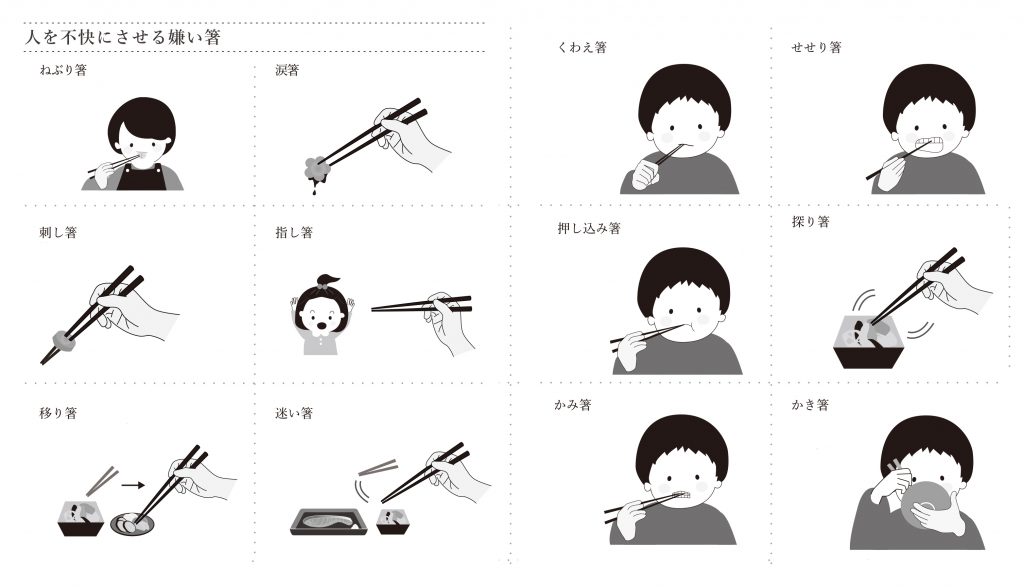 人を不快にさせる嫌い箸

ねぶり箸

涙箸

刺し箸

指し箸

移り箸

迷い箸

くわえ箸

せせり箸

押し込み箸

探り箸

かみ箸

かき箸